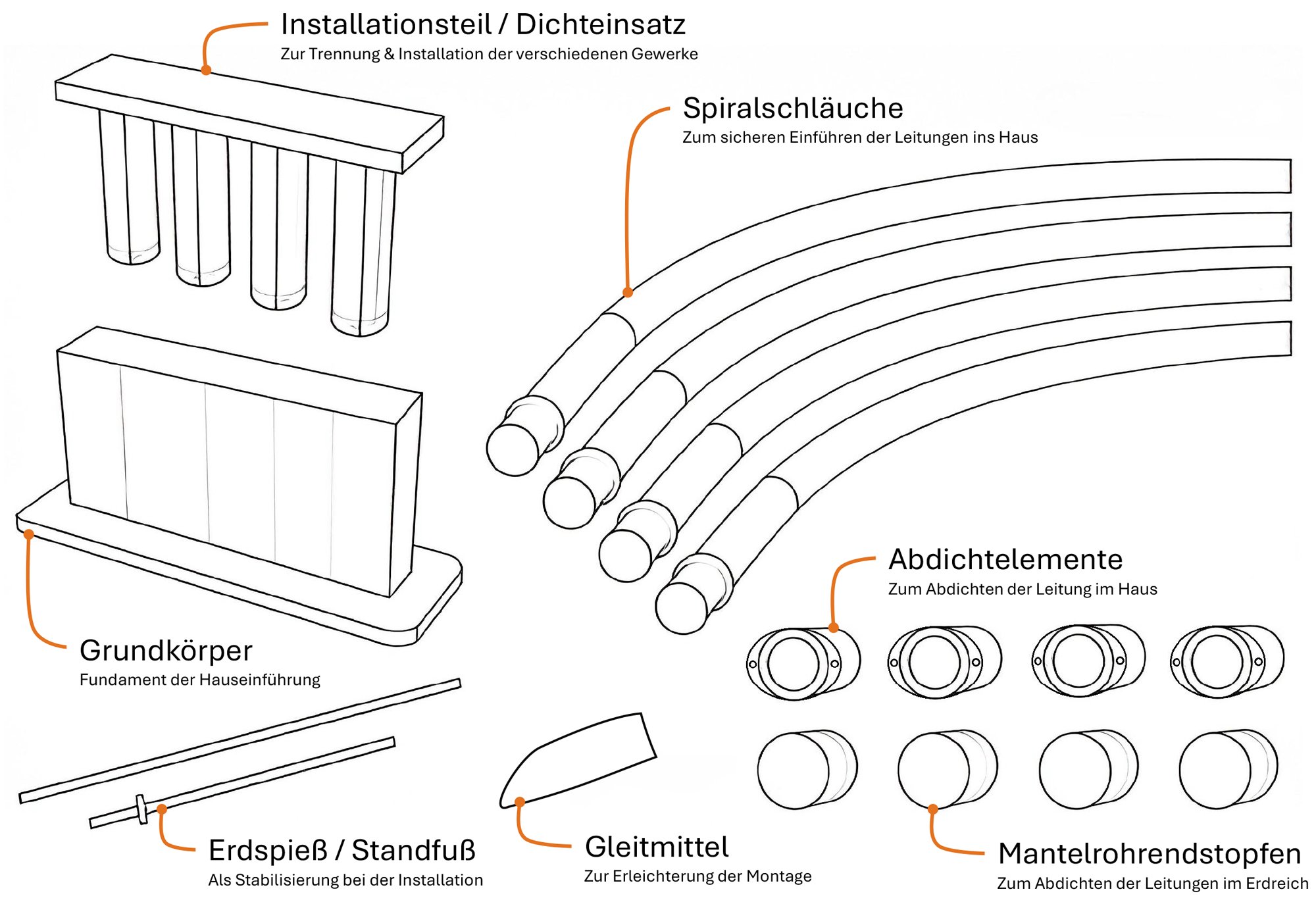 Installationsteil / Dichteinsatz
Zur Trennung & Installation der verschiedenen Gewerke

Spiralschläuche
Zum sicheren Einführen der Leitungen ins Haus

Abdichtelemente
Zum Abdichten der Leitung im Haus

Grundkörper
Fundament der Hauseinführung

Erdspieß / Standfuß
Als Stabilisierung bei der Installation

Gleitmittel
Zur Erleichterung der Montage

Mantelrohrendstopfen
Zum Abdichten der Leitungen im Erdreich